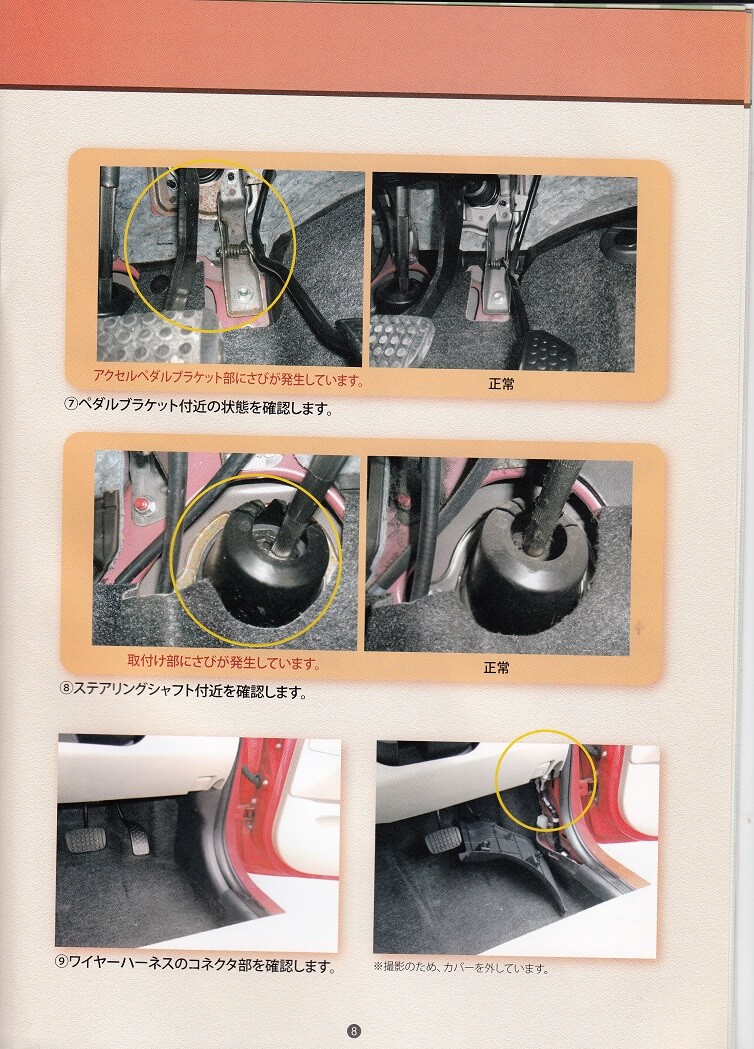 アクセルペダルブラケット部にさびが発生しています。

正常

⑦ペダルブラケット付近の状態を確認します。

取付け部にさびが発生しています。

正常

⑧ステアリングシャフト付近を確認します。

⑨ワイヤーハーネスのコネクタ部を確認します。

※撮影のため、カバーを外しています。

8